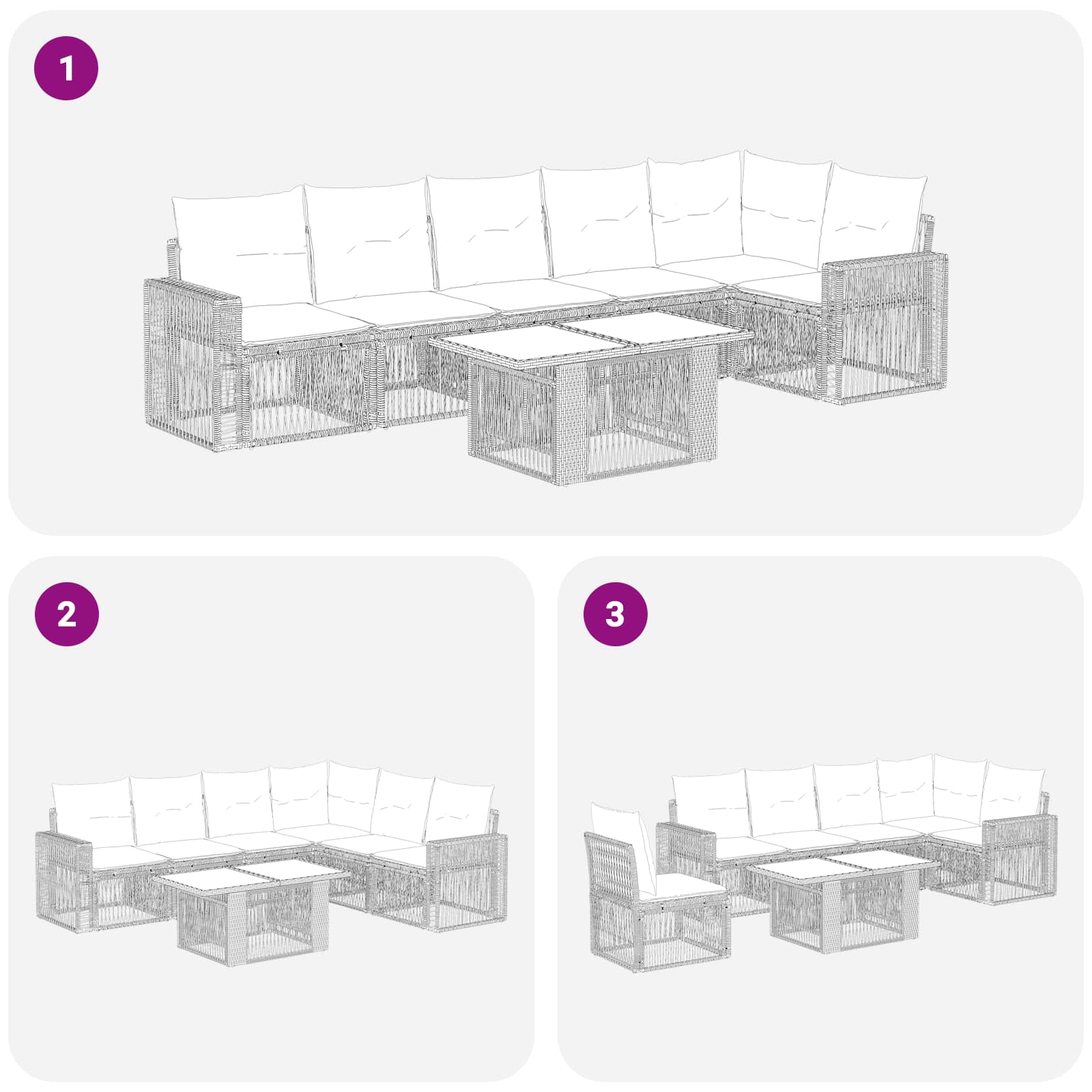 1

2

3