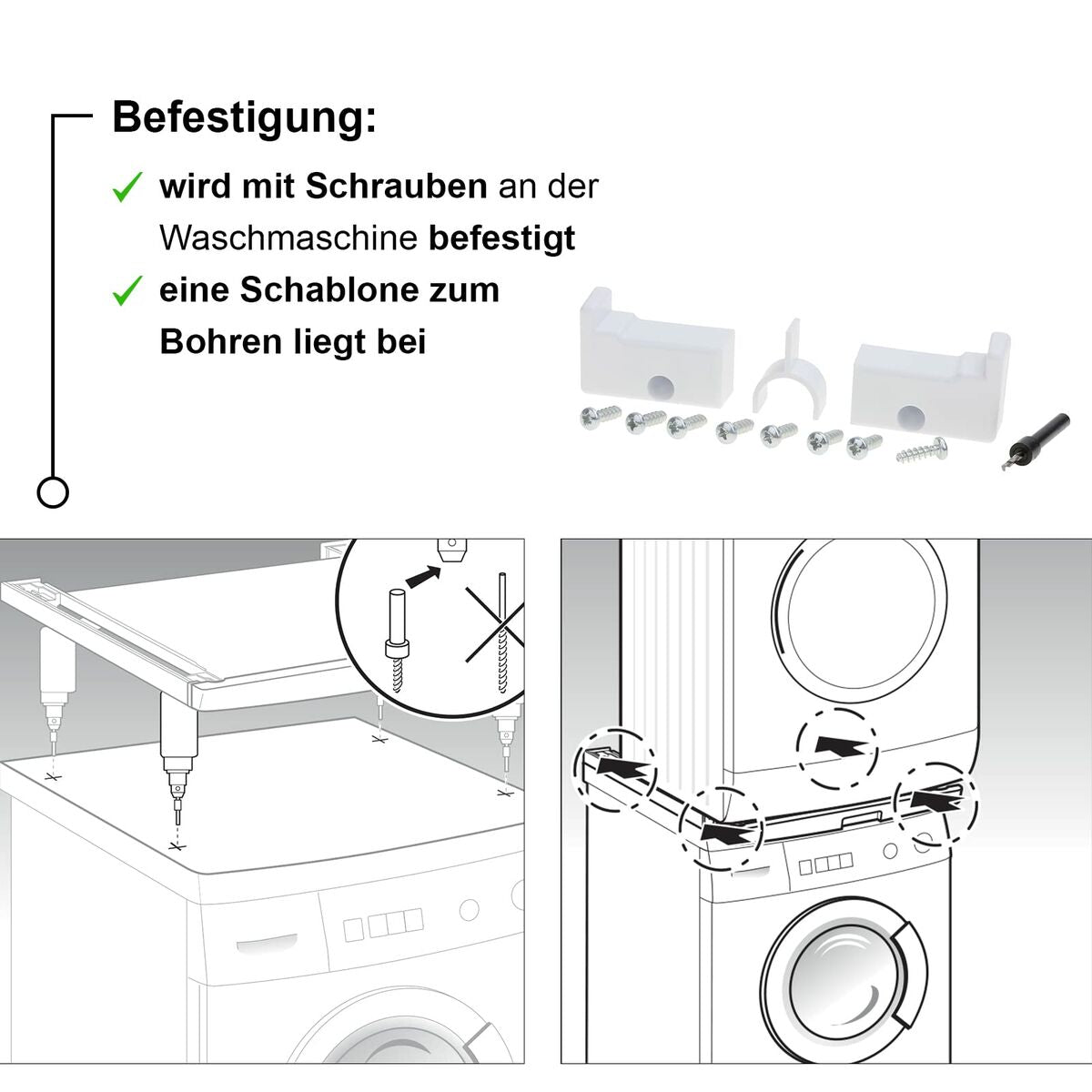 Befestigung:

✓ wird mit Schrauben an der Waschmaschine befestigt

✓ eine Schablone zum Bohren liegt bei